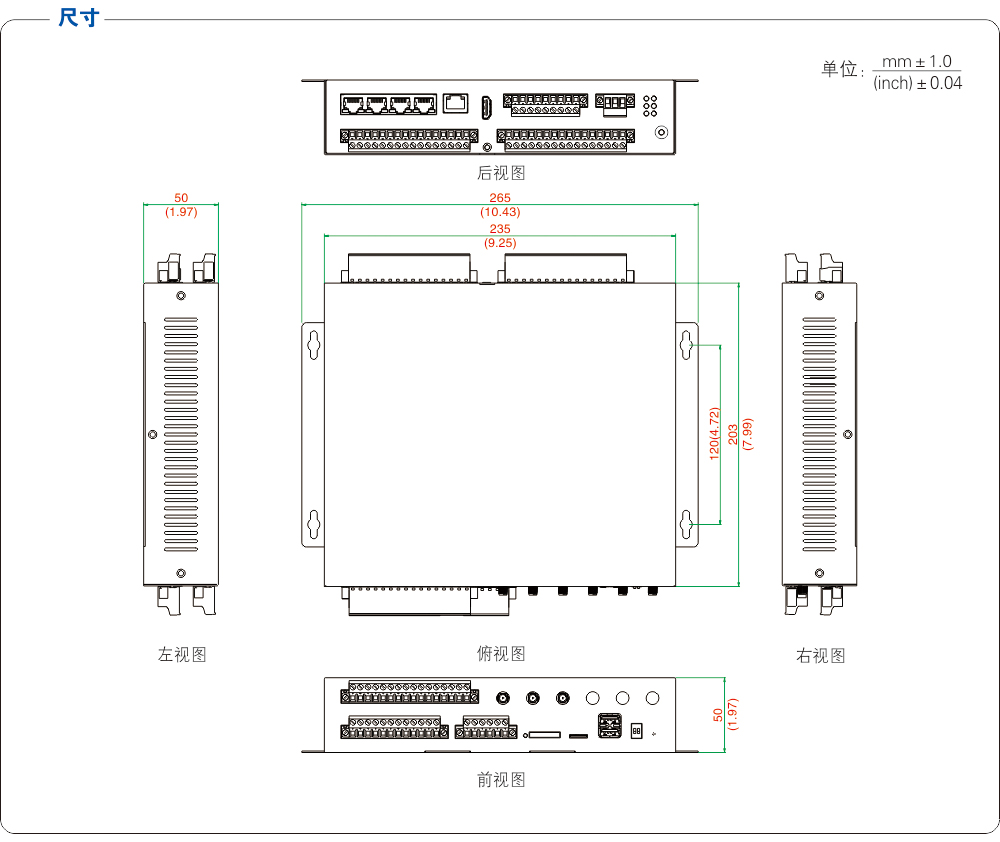 尺寸

单位: $\frac{mm \pm 1.0}{(inch) \pm 0.04}$

后视图

50
(1.97)

265
(10.43)

235
(9.25)

120(4.72)

203
(7.99)

左视图

俯视图

右视图

50
(1.97)

前视图