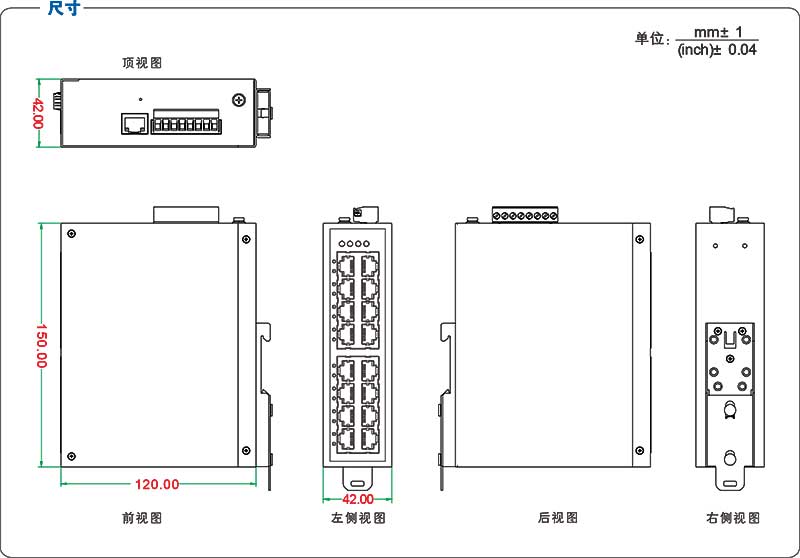 尺寸

单位: $\frac{mm\pm 1}{(inch)\pm 0.04}$

顶视图

42.00

150.00

120.00

42.00

前视图

左侧视图

后视图

右侧视图