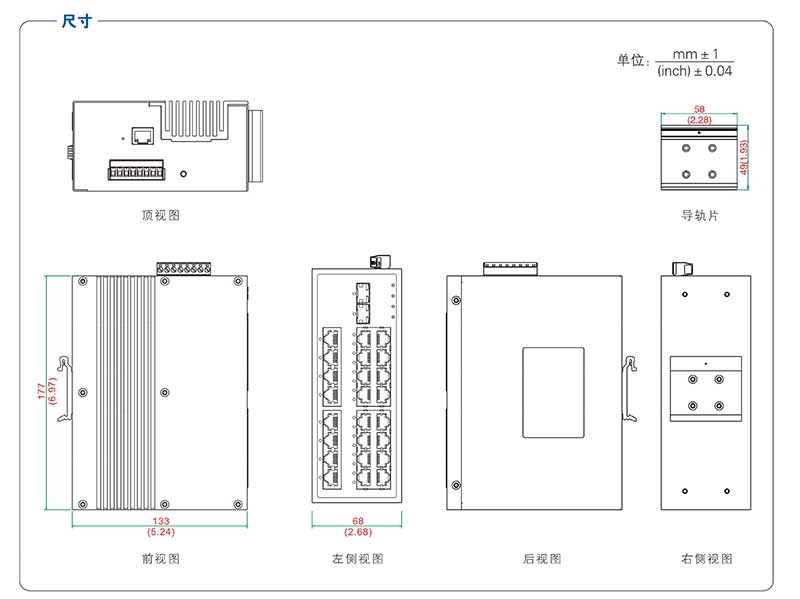 尺寸

单位: $\frac{mm \pm 1}{(inch) \pm 0.04}$

58
(2.28)

49(1.93)

顶视图

导轨片

177
(6.97)

133
(5.24)

68
(2.68)

前视图

左侧视图

后视图

右侧视图