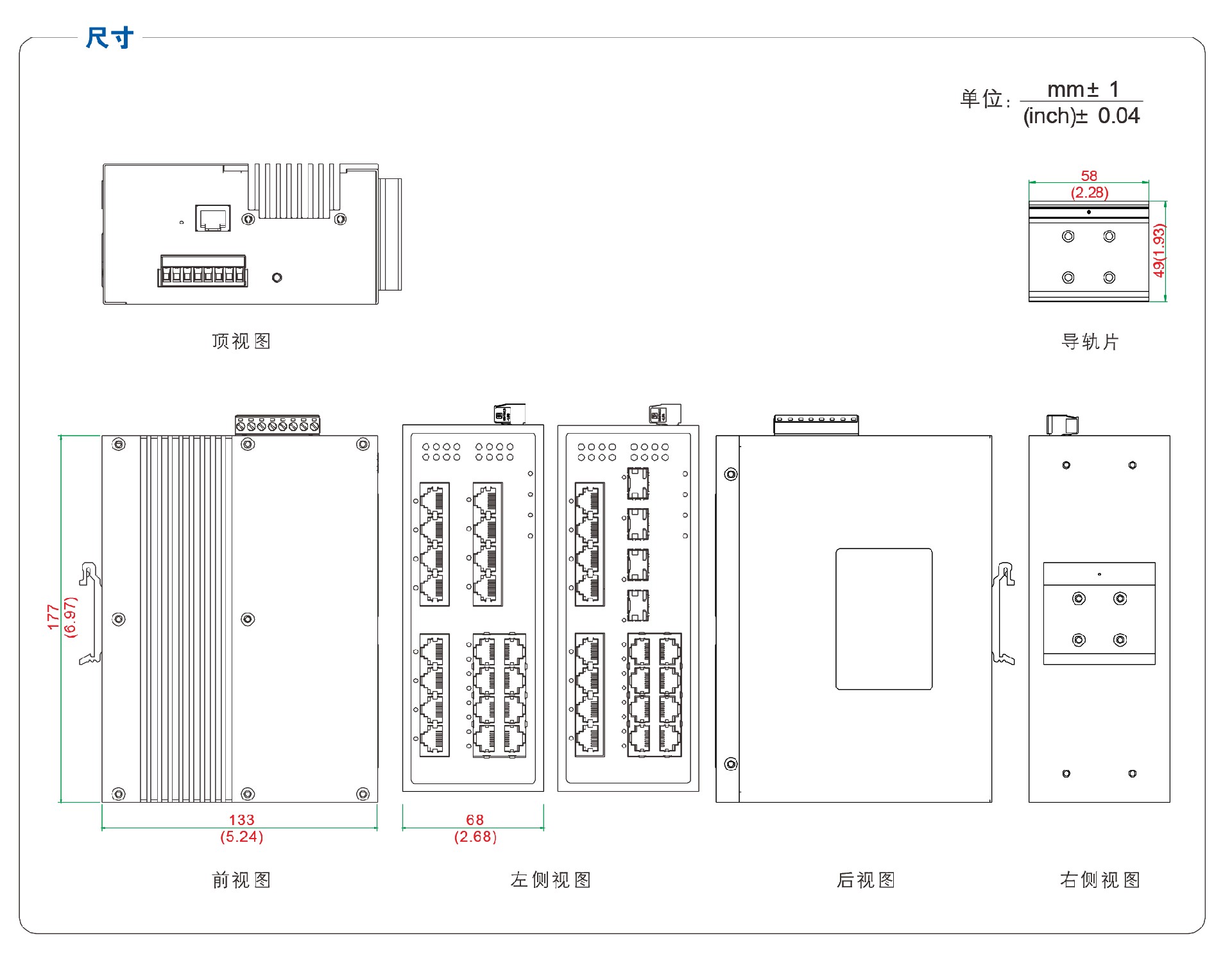 尺寸

单位: $\frac{mm\pm 1}{(inch)\pm 0.04}$

58
(2.28)

49(1.93)

顶视图

导轨片

177
(6.97)

133
(5.24)

68
(2.68)

前视图

左侧视图

后视图

右侧视图